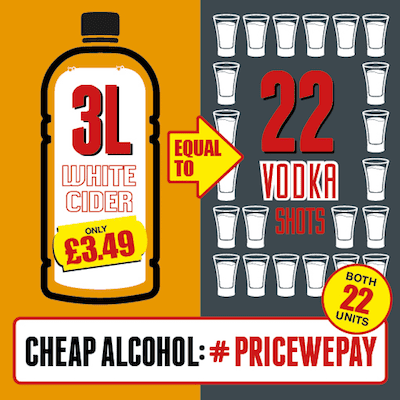 3L
WHITE CIDER
ONLY
£3.49

EQUAL TO

22
VODKA
SHOTS

BOTH
22
UNITS

CHEAP ALCOHOL: # PRICEWEPAY